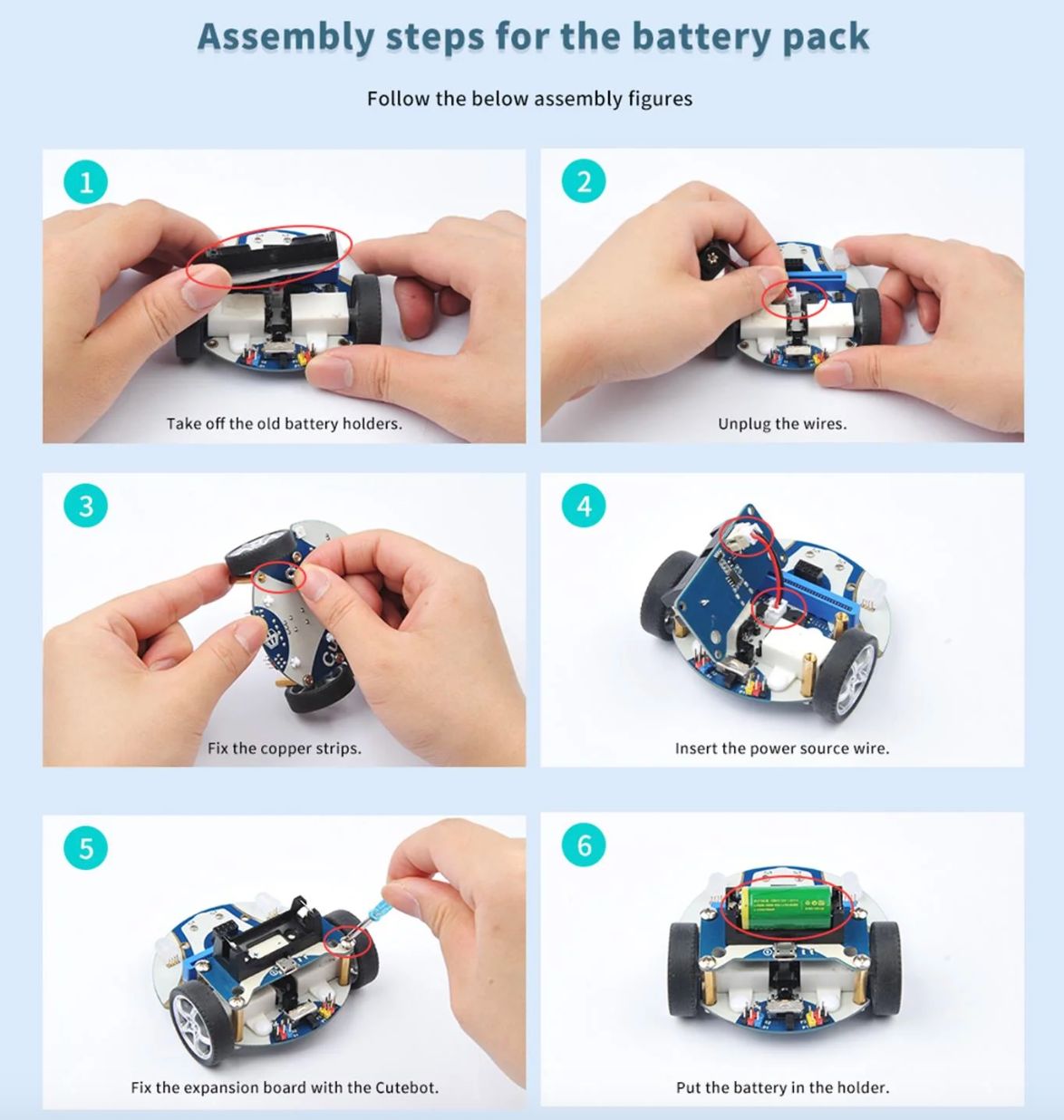 Assembly steps for the battery pack

Follow the below assembly figures

1

Take off the old battery holders.

2

Unplug the wires.

3

Fix the copper strips.

4

Insert the power source wire.

5

Fix the expansion board with the Cutebot.

6

Put the battery in the holder.